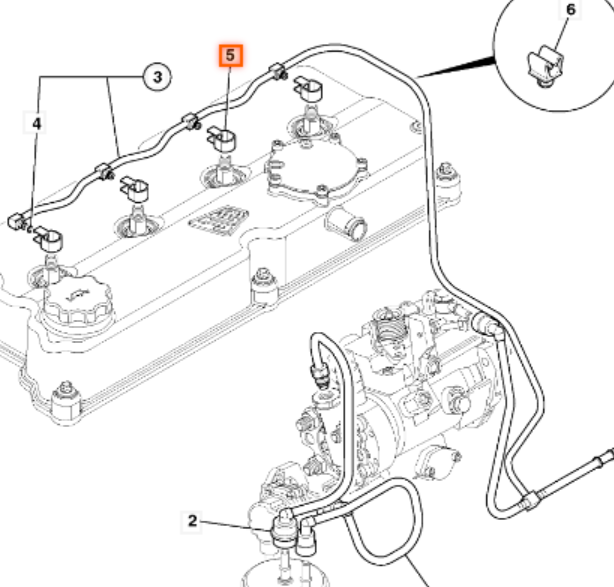 6

5

3

4

2